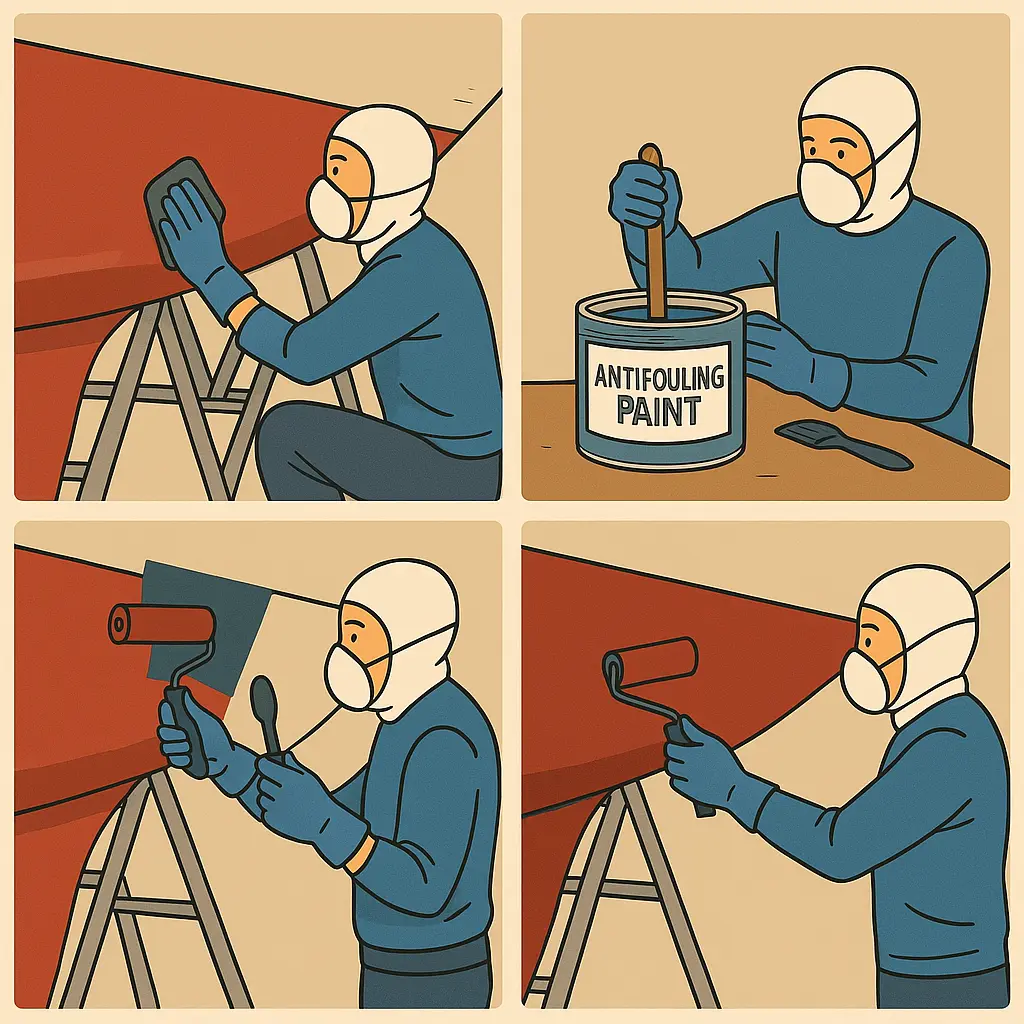 ANTIFOULING PAINT